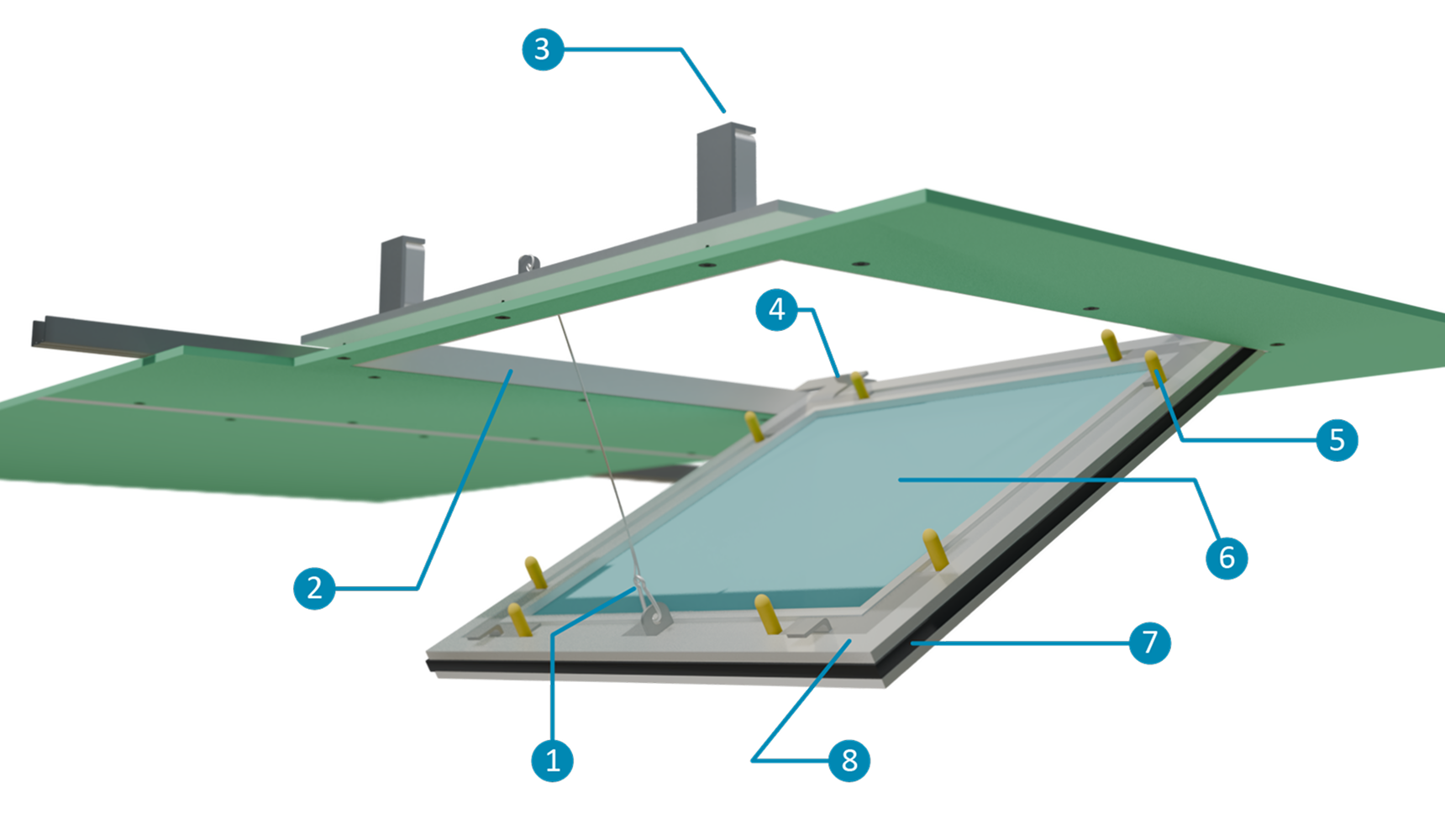 3
4
5
6
2
7
1
8